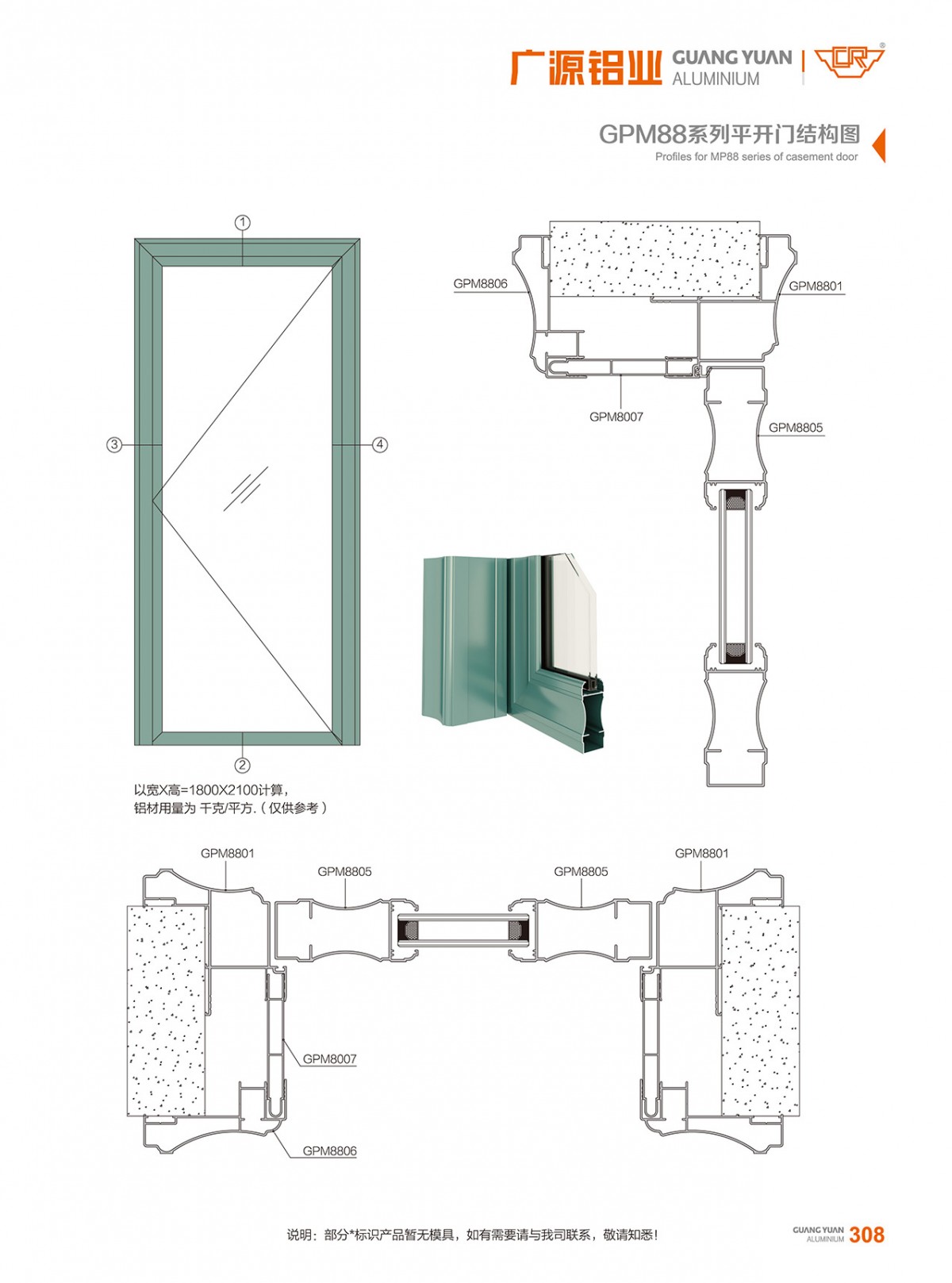 广源铝业 GUANG YUAN ALUMINIUM

GPM88系列平开门结构图
Profiles for MP88 series of casement door

①
③
④
②

以宽X高=1800X2100计算，
铝材用量为 千克/平方.（仅供参考）

GPM8806
GPM8801
GPM8007
GPM8805

GPM8801
GPM8805
GPM8805
GPM8801
GPM8007
GPM8806

说明：部分*标识产品暂无模具，如有需要请与我司联系，敬请知悉！

GUANG YUAN ALUMINIUM 308